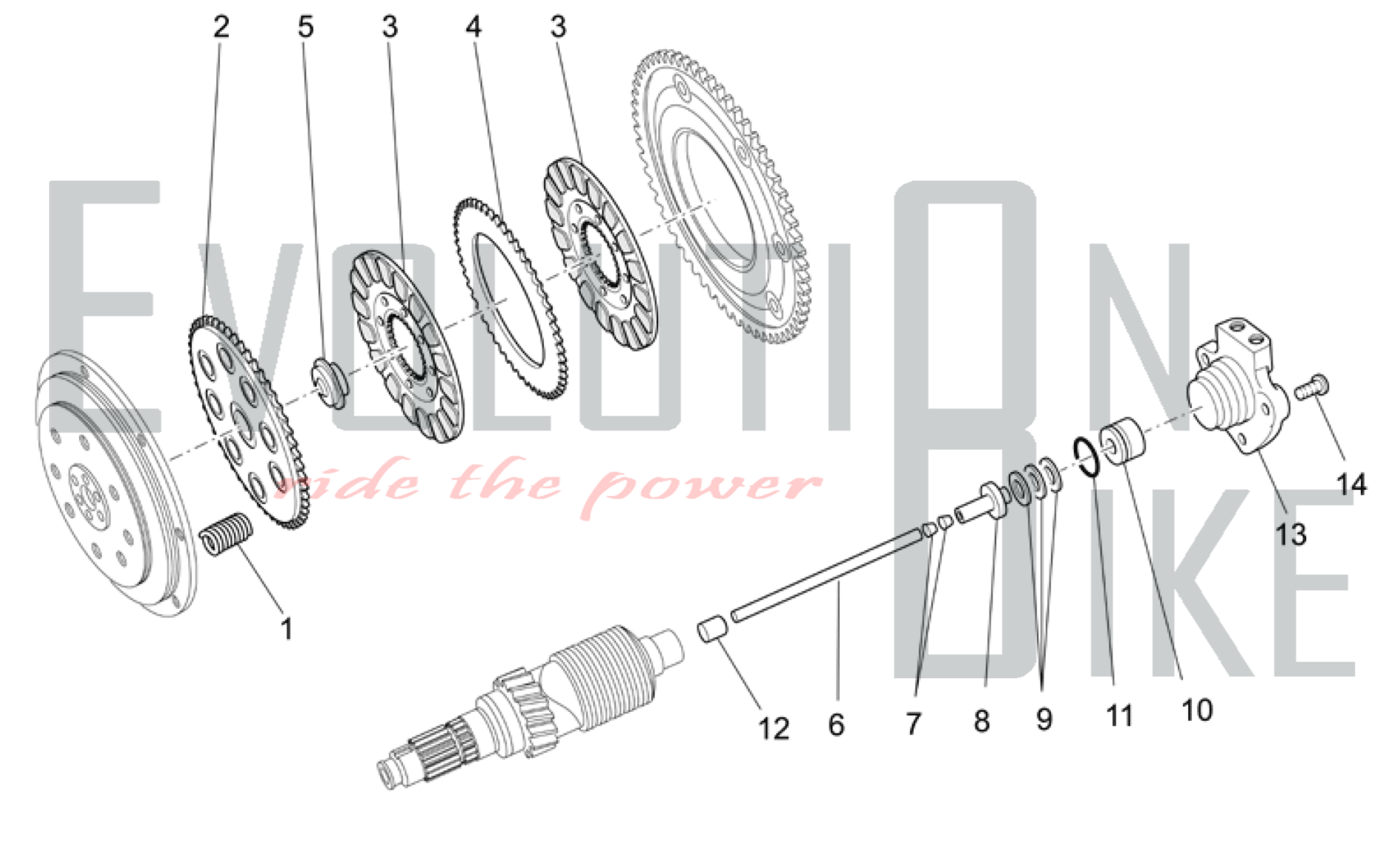 2
5
3
4
3
EVOLUTION BIKE
ride the power
14
13
1
12
6
7
8
9
11
10